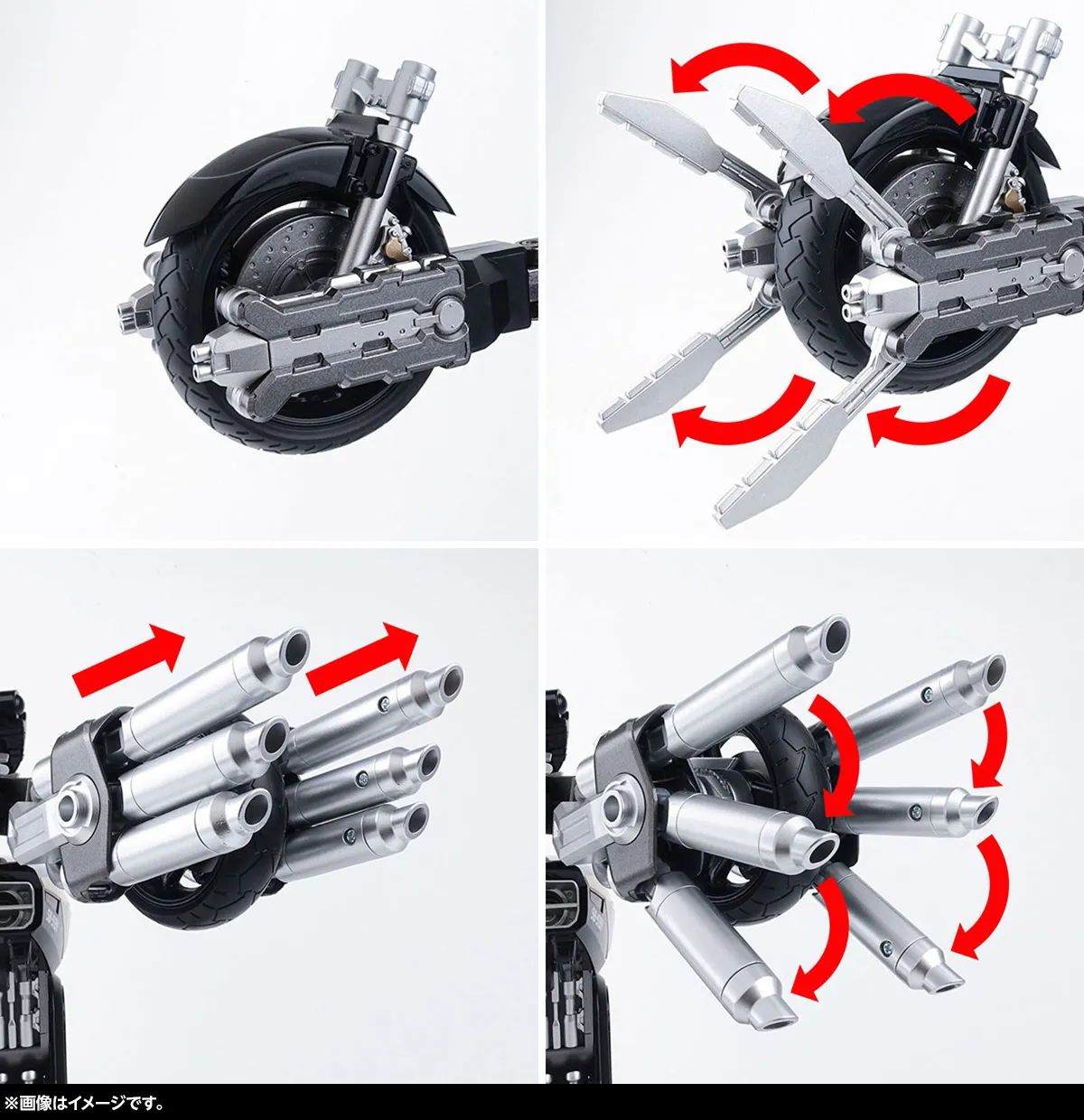 ※画像はイメージです。